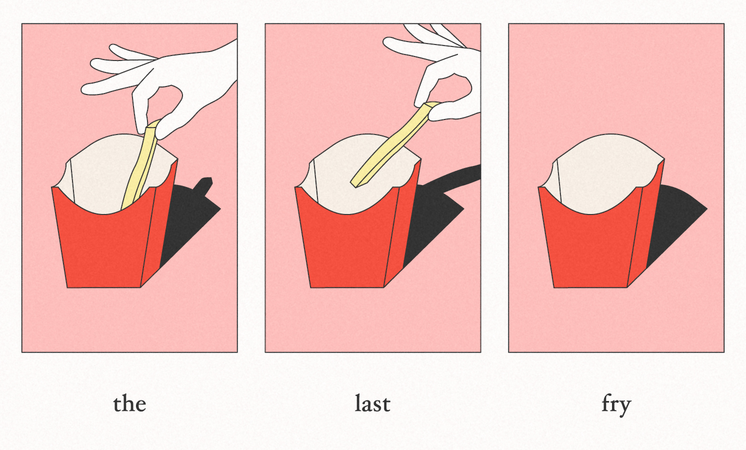 the

last

fry